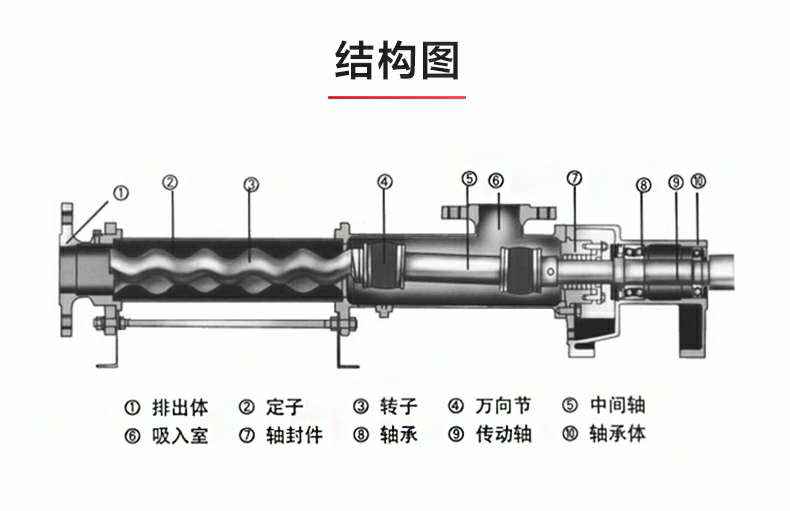 结构图

①
②
③
④
⑤
⑥
⑦
⑧
⑨
⑩

① 排出体 ② 定子 ③ 转子 ④ 万向节 ⑤ 中间轴
⑥ 吸入室 ⑦ 轴封件 ⑧ 轴承 ⑨ 传动轴 ⑩ 轴承体